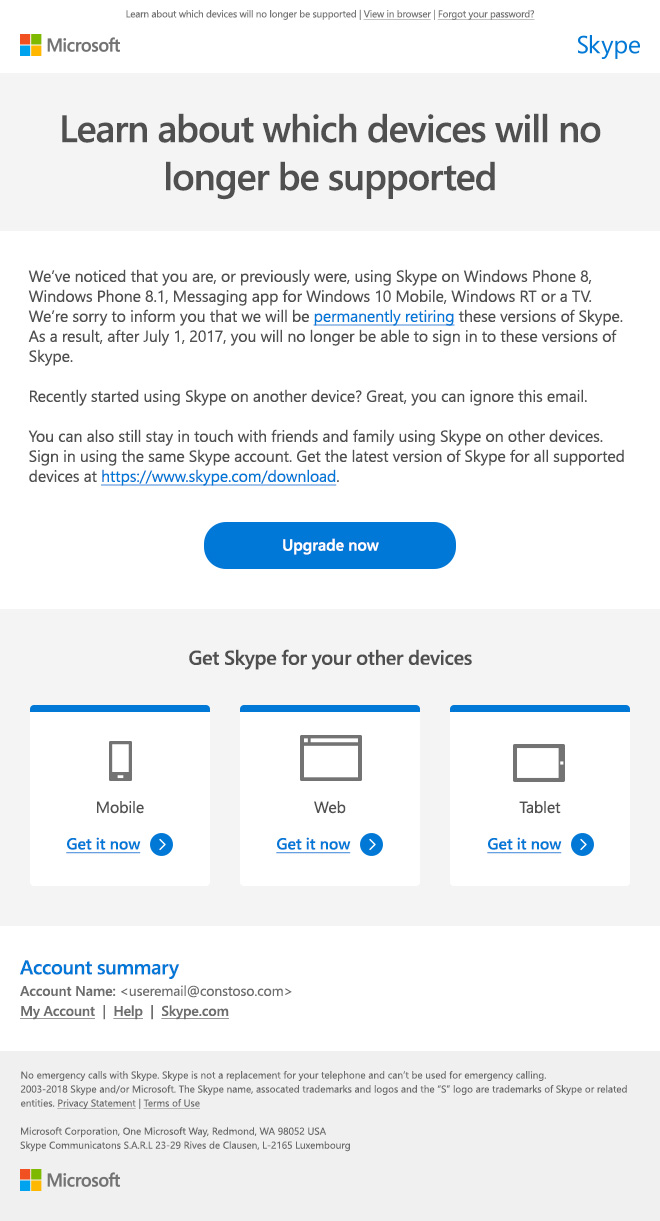 Learn about which devices will no longer be supported | View in browser | Forgot your password?

Microsoft

Skype

Learn about which devices will no longer be supported

We've noticed that you are, or previously were, using Skype on Windows Phone 8, Windows Phone 8.1, Messaging app for Windows 10 Mobile, Windows RT or a TV. We're sorry to inform you that we will be permanently retiring these versions of Skype. As a result, after July 1, 2017, you will no longer be able to sign in to these versions of Skype.

Recently started using Skype on another device? Great, you can ignore this email.

You can also still stay in touch with friends and family using Skype on other devices. Sign in using the same Skype account. Get the latest version of Skype for all supported devices at https://www.skype.com/download.

Upgrade now

Get Skype for your other devices

Mobile

Get it now

Web

Get it now

Tablet

Get it now

Account summary

Account Name: <useremail@constoso.com>

My Account | Help | Skype.com

No emergency calls with Skype. Skype is not a replacement for your telephone and can't be used for emergency calling.
2003-2018 Skype and/or Microsoft. The Skype name, assocated trademarks and logos and the "S" logo are trademarks of Skype or related entities. Privacy Statement | Terms of Use

Microsoft Corporation, One Microsoft Way, Redmond, WA 98052 USA
Skype Communicatons S.A.R.L 23-29 Rives de Clausen, L-2165 Luxembourg

Microsoft